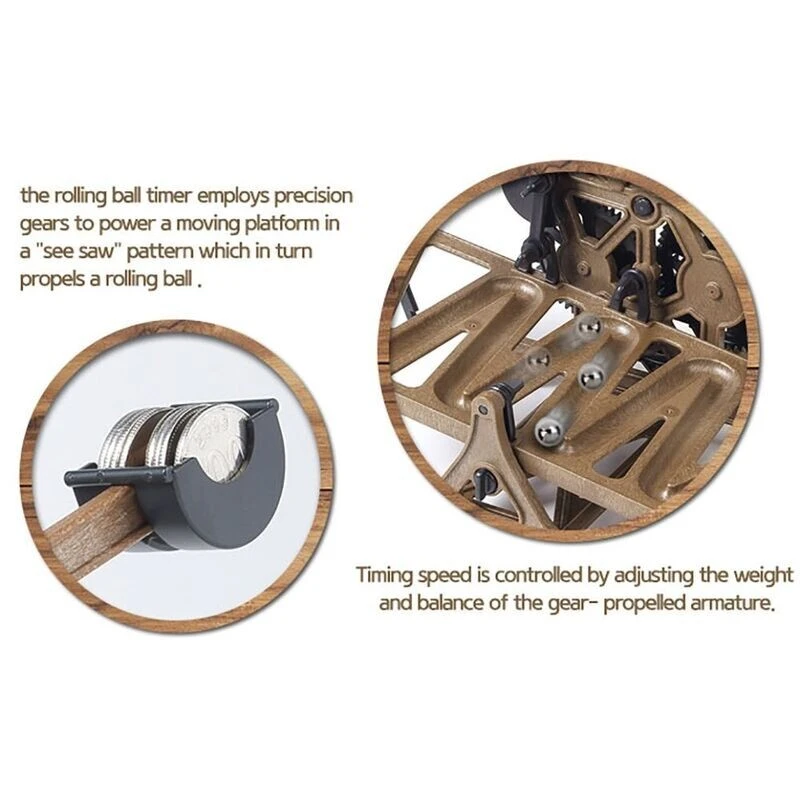 the rolling ball timer employs precision gears to power a moving platform in a "see saw" pattern which in turn propels a rolling ball .

Timing speed is controlled by adjusting the weight and balance of the gear- propelled armature.